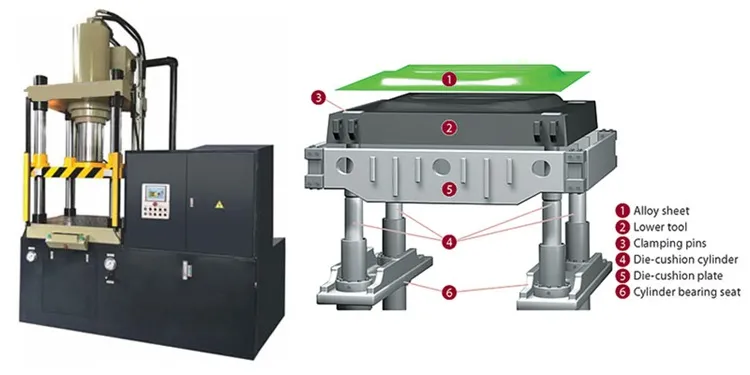 1
3
2
5
4
6

1 Alloy sheet
2 Lower tool
3 Clamping pins
4 Die-cushion cylinder
5 Die-cushion plate
6 Cylinder bearing seat